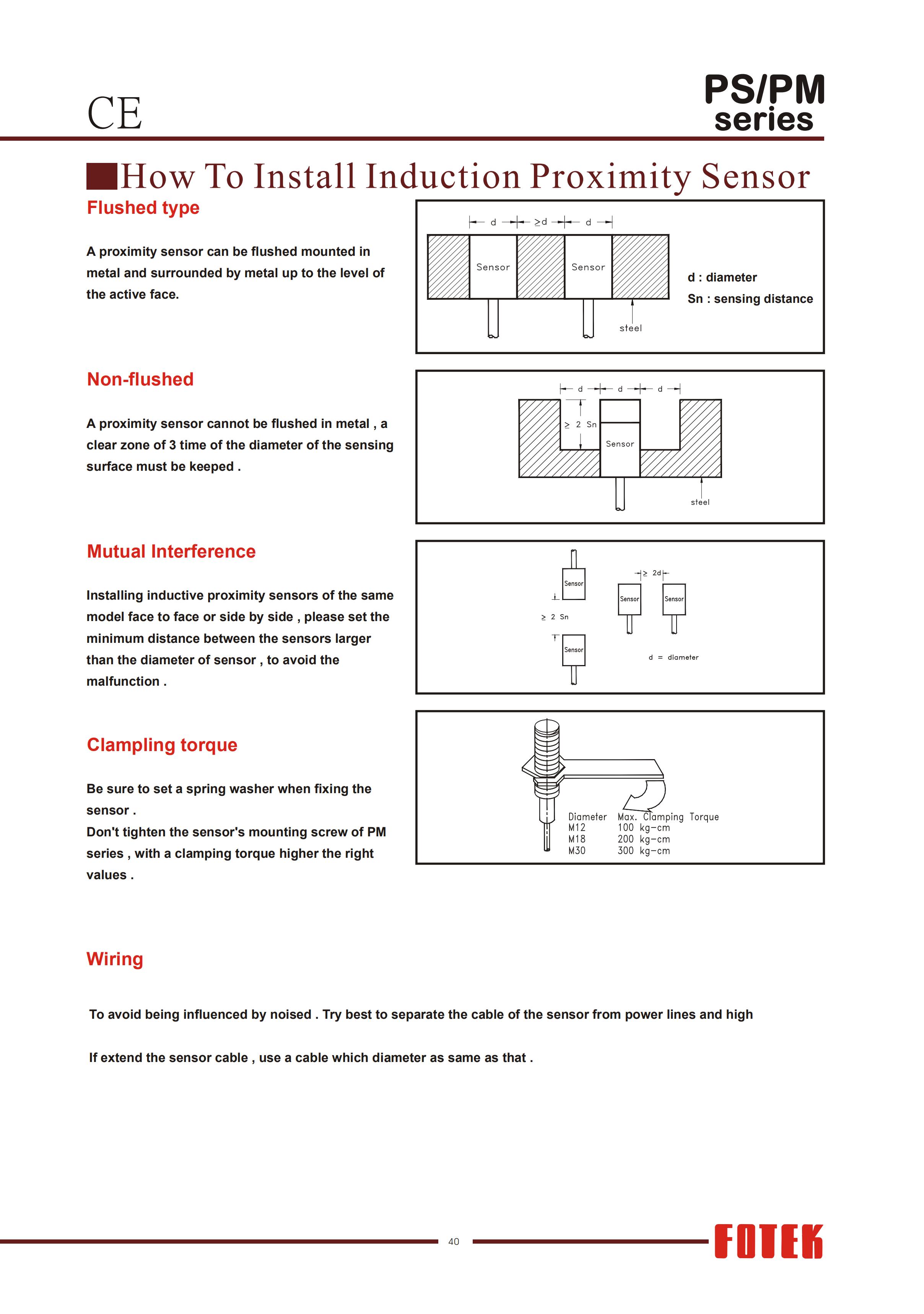 CE

PS/PM series

How To Install Induction Proximity Sensor

Flushed type

A proximity sensor can be flushed mounted in metal and surrounded by metal up to the level of the active face.

d $\geq$d d
Sensor Sensor
steel
d : diameter
Sn : sensing distance

Non-flushed

A proximity sensor cannot be flushed in metal , a clear zone of 3 time of the diameter of the sensing surface must be keeped .

d d d
$\geq$ 2 Sn
Sensor
steel

Mutual Interference

Installing inductive proximity sensors of the same model face to face or side by side , please set the minimum distance between the sensors larger than the diameter of sensor , to avoid the malfunction .

Sensor
$\geq$ 2 Sn
Sensor
$\geq$ 2d
Sensor Sensor
d = diameter

Clampling torque

Be sure to set a spring washer when fixing the sensor .
Don't tighten the sensor's mounting screw of PM series , with a clamping torque higher the right values .

| Diameter | Max. Clamping Torque |
|---|---|
| M12 | 100 kg-cm |
| M18 | 200 kg-cm |
| M30 | 300 kg-cm |

Wiring

To avoid being influenced by noised . Try best to separate the cable of the sensor from power lines and high

If extend the sensor cable , use a cable which diameter as same as that .

40

FOTEK